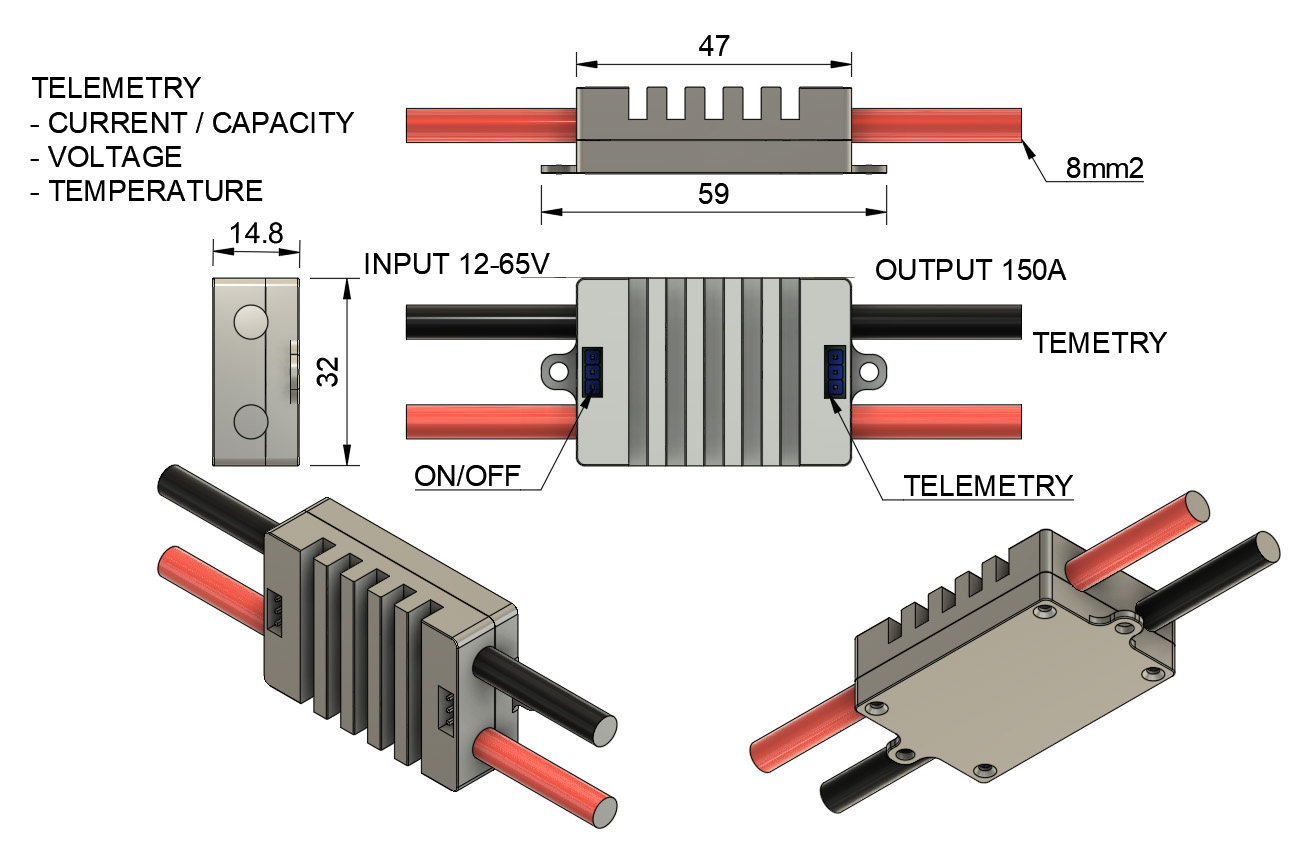 TELEMETRY
- CURRENT / CAPACITY
- VOLTAGE
- TEMPERATURE

47

8mm2

59

14.8

32

INPUT 12-65V

OUTPUT 150A

TEMETRY

ON/OFF

TELEMETRY